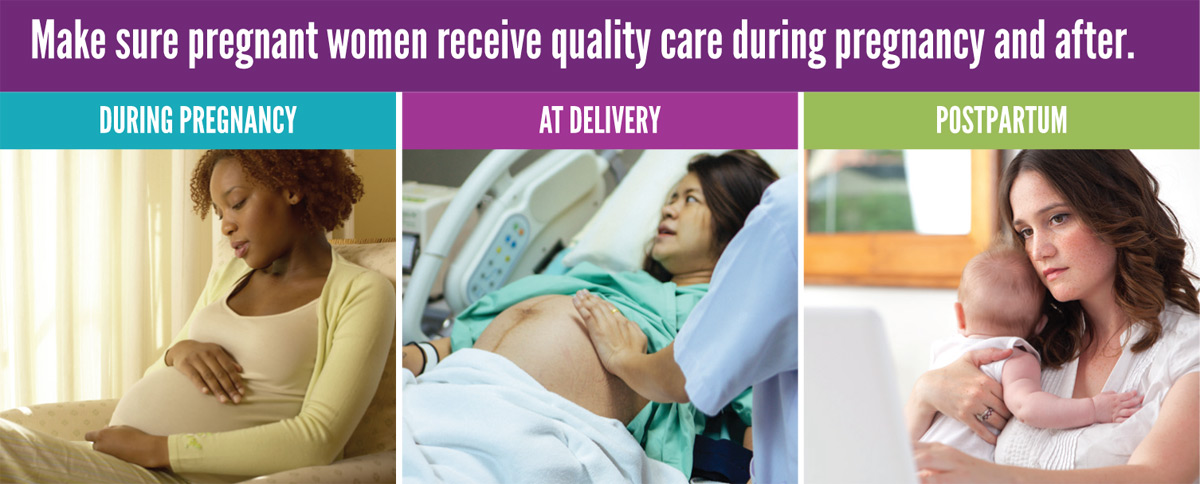 Make sure pregnant women receive quality care during pregnancy and after.

DURING PREGNANCY

AT DELIVERY

POSTPARTUM