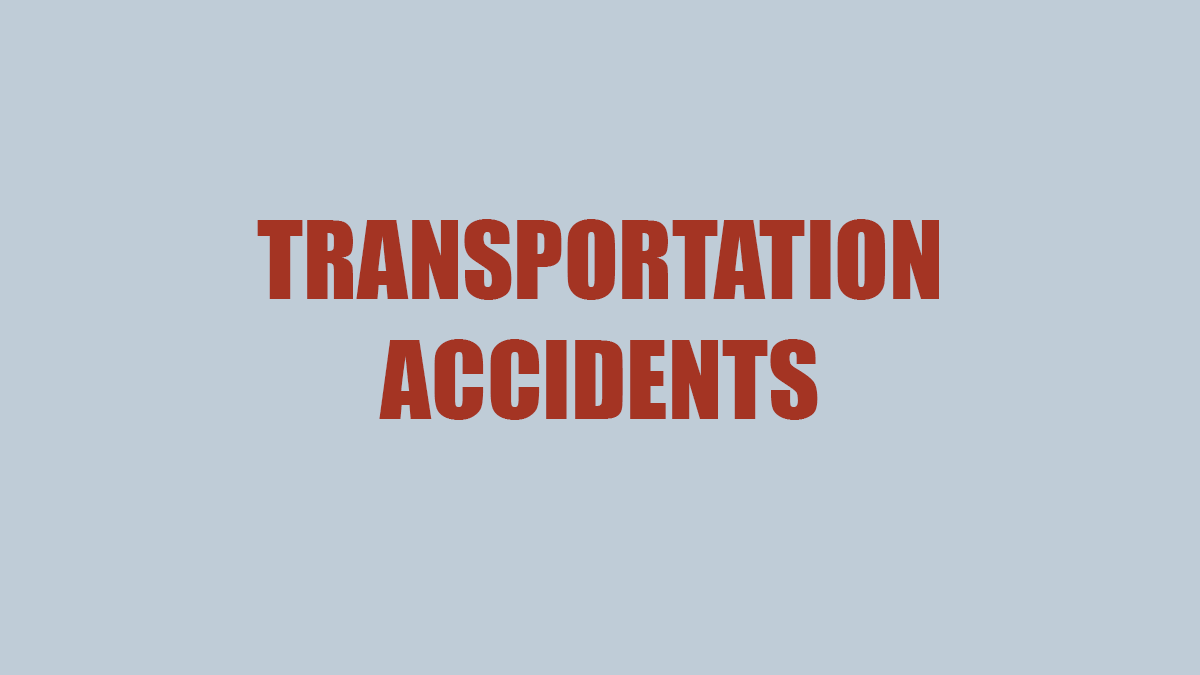 TRANSPORTATION
ACCIDENTS