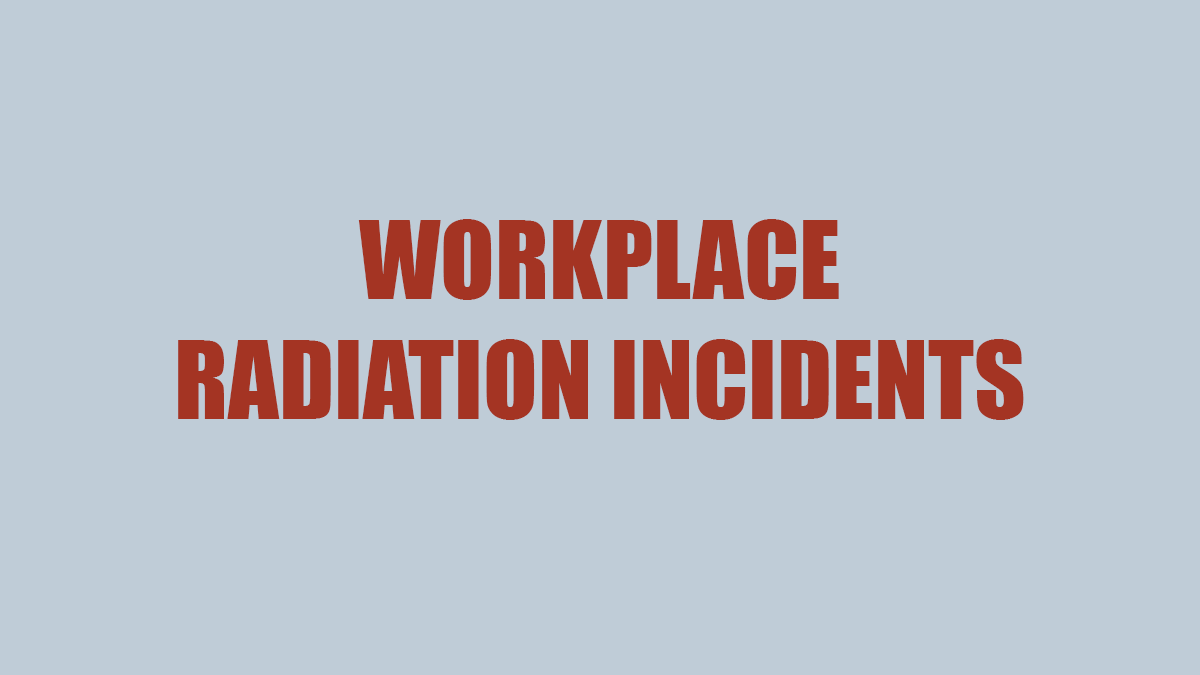 WORKPLACE
RADIATION INCIDENTS