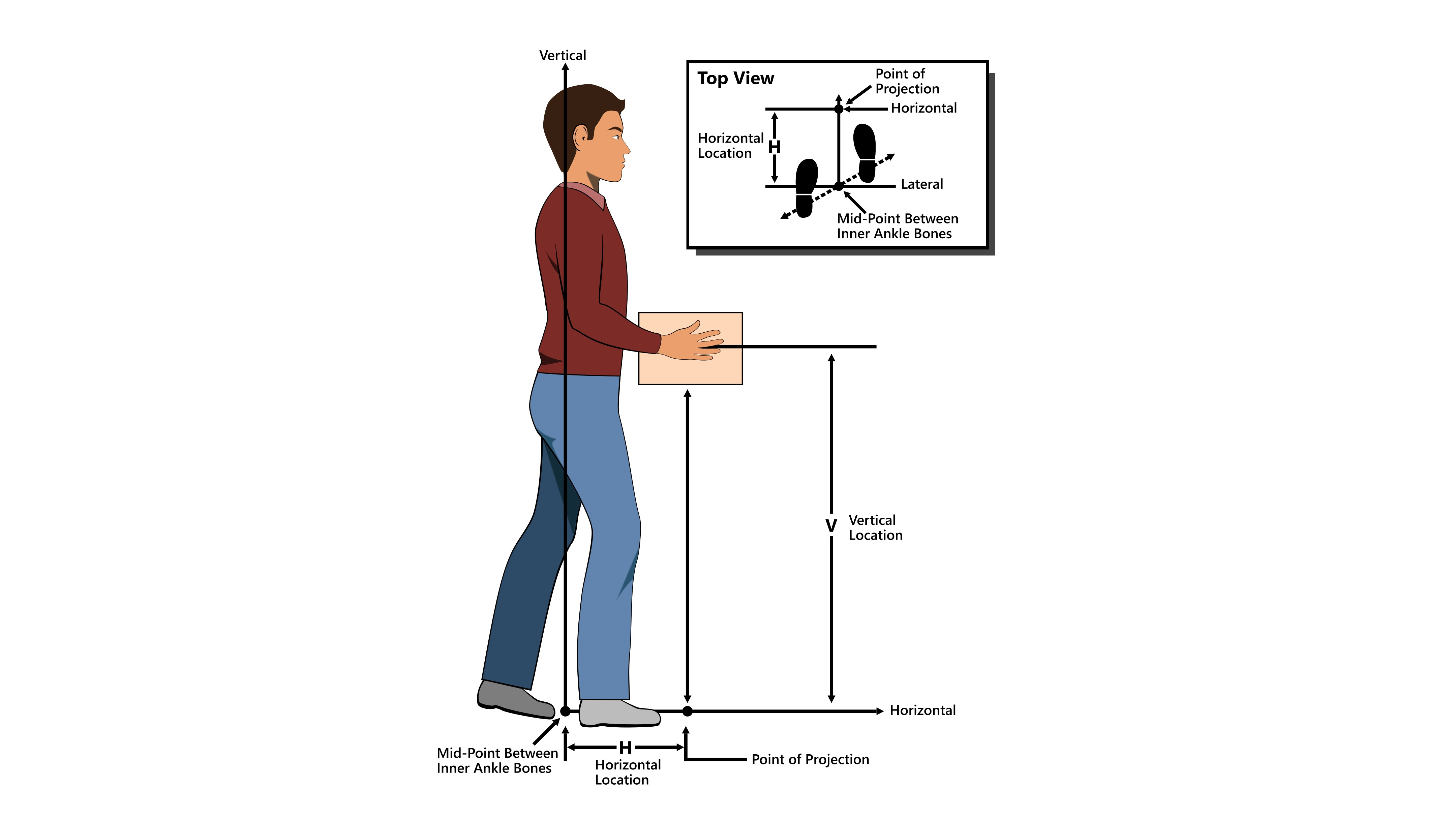 Vertical

Top View

Point of Projection

Horizontal

Horizontal Location

H

Lateral

Mid-Point Between Inner Ankle Bones

V

Vertical Location

Horizontal

Mid-Point Between Inner Ankle Bones

H

Horizontal Location

Point of Projection