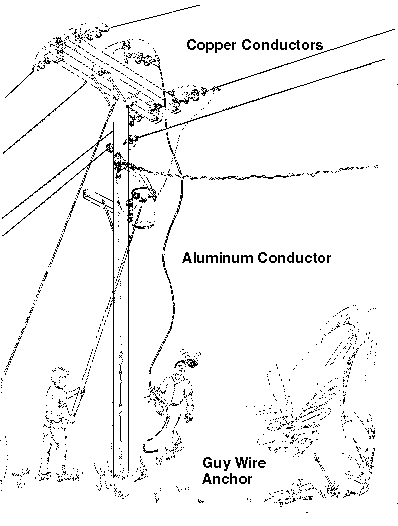 Copper Conductors

Aluminum Conductor

Guy Wire Anchor