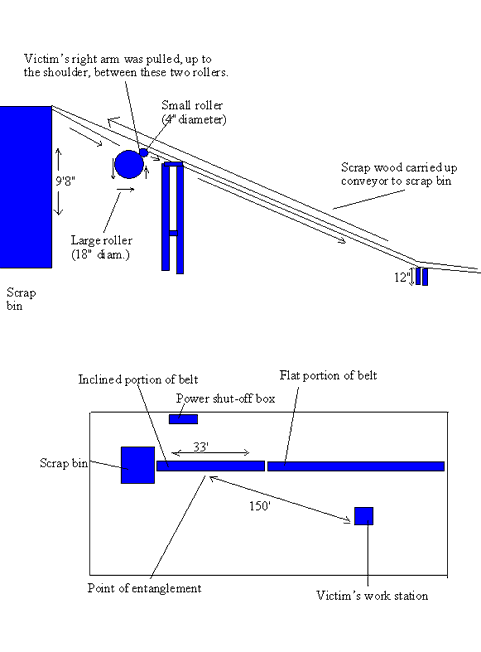 Victim's right arm was pulled, up to the shoulder, between these two rollers.

Small roller (4" diameter)

9'8"

Large roller (18" diam.)

Scrap wood carried up conveyor to scrap bin

12"

Scrap bin

Inclined portion of belt

Flat portion of belt

Power shut-off box

33'

Scrap bin

150'

Point of entanglement

Victim's work station