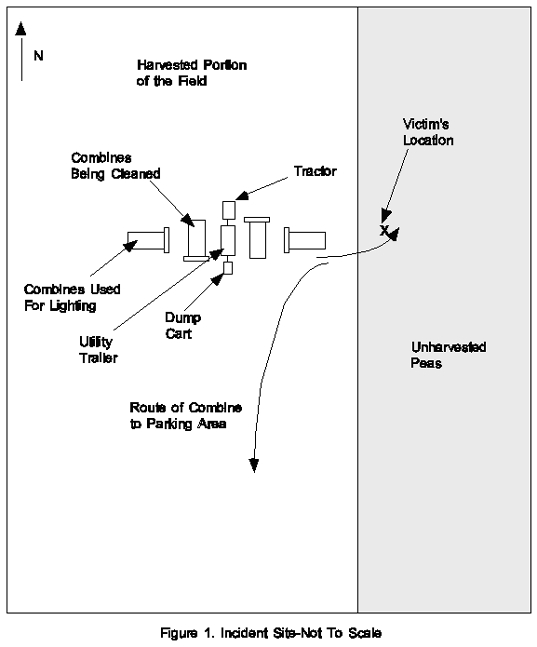 N

Harvested Portion of the Field

Victim's Location

Combines Being Cleaned

Tractor

X

Combines Used For Lighting

Dump Cart

Utility Trailer

Unharvested Peas

Route of Combine to Parking Area

Figure 1. Incident Site-Not To Scale