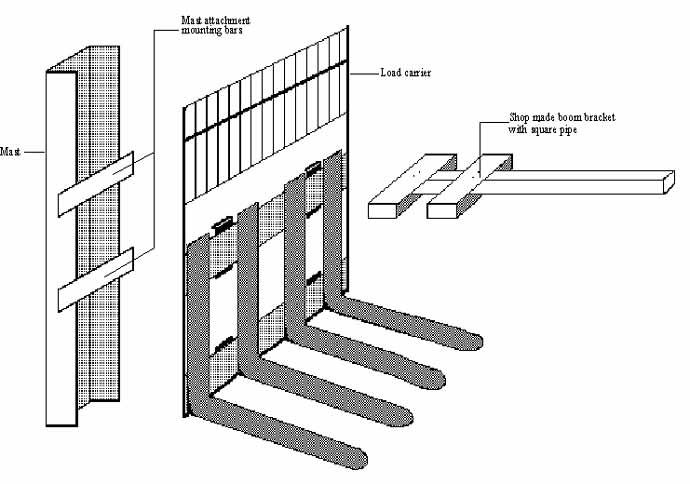 Mast attachment mounting bars

Load carrier

Shop made boom bracket with square pipe

Mast