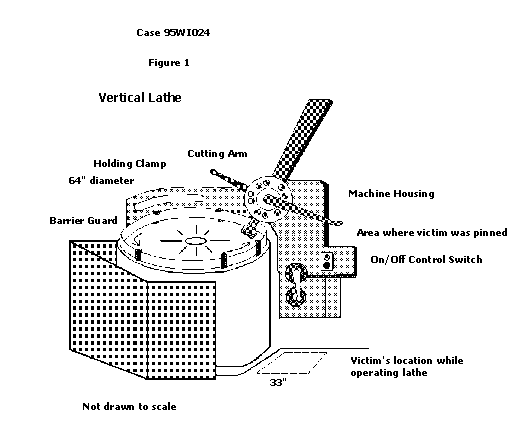 Case 95WI024

Figure 1

Vertical Lathe

Cutting Arm

Holding Clamp

64" diameter

Machine Housing

Barrier Guard

Area where victim was pinned

On/Off Control Switch

Victim's location while operating lathe

33"

Not drawn to scale