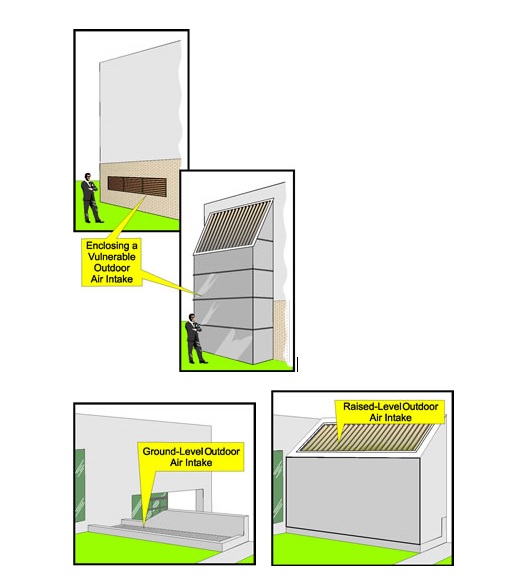 Enclosing a Vulnerable Outdoor Air Intake

Ground-Level Outdoor Air Intake

Raised-Level Outdoor Air Intake