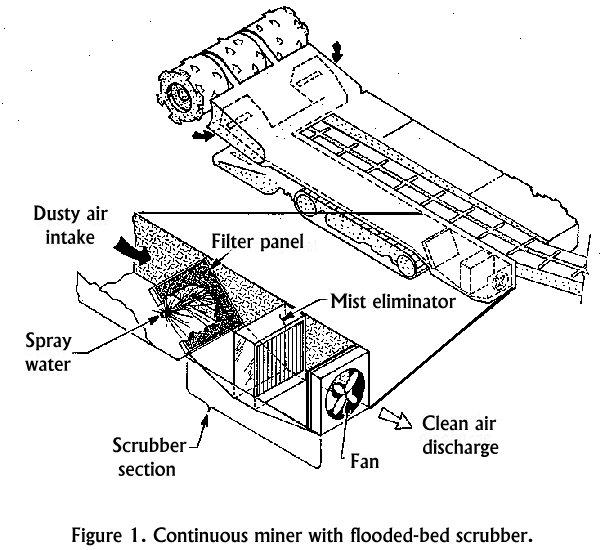 Dusty air intake

Filter panel

Mist eliminator

Spray water

Scrubber section

Fan

Clean air discharge

Figure 1. Continuous miner with flooded-bed scrubber.