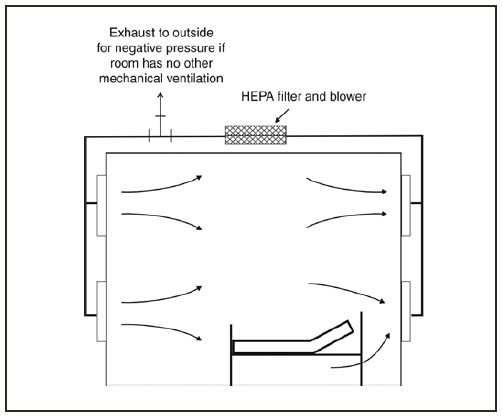 Exhaust to outside for negative pressure if room has no other mechanical ventilation

HEPA filter and blower