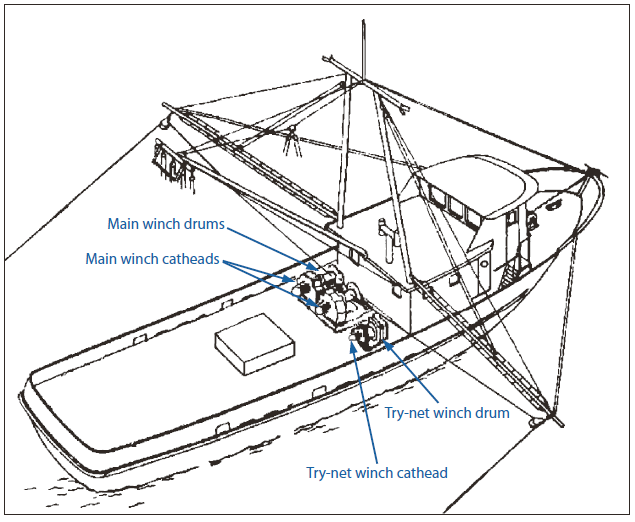 Main winch drums

Main winch catheads

Try-net winch drum

Try-net winch cathead