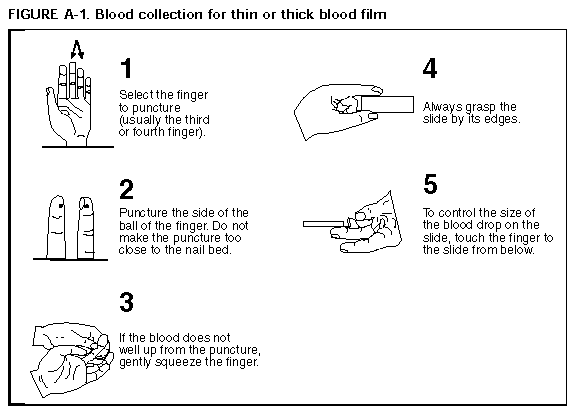 FIGURE A-1. Blood collection for thin or thick blood film

1
Select the finger to puncture (usually the third or fourth finger).

2
Puncture the side of the ball of the finger. Do not make the puncture too close to the nail bed.

3
If the blood does not well up from the puncture, gently squeeze the finger.

4
Always grasp the slide by its edges.

5
To control the size of the blood drop on the slide, touch the finger to the slide from below.