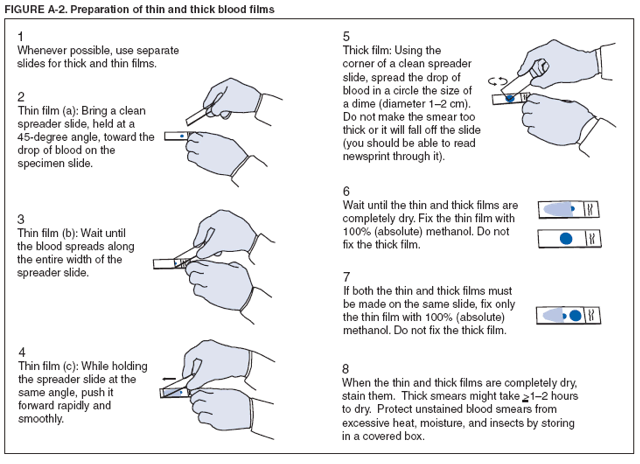 FIGURE A-2. Preparation of thin and thick blood films

1
Whenever possible, use separate slides for thick and thin films.

2
Thin film (a): Bring a clean spreader slide, held at a 45-degree angle, toward the drop of blood on the specimen slide.

3
Thin film (b): Wait until the blood spreads along the entire width of the spreader slide.

4
Thin film (c): While holding the spreader slide at the same angle, push it forward rapidly and smoothly.

5
Thick film: Using the corner of a clean spreader slide, spread the drop of blood in a circle the size of a dime (diameter 1–2 cm). Do not make the smear too thick or it will fall off the slide (you should be able to read newsprint through it).

6
Wait until the thin and thick films are completely dry. Fix the thin film with 100% (absolute) methanol. Do not fix the thick film.

7
If both the thin and thick films must be made on the same slide, fix only the thin film with 100% (absolute) methanol. Do not fix the thick film.

8
When the thin and thick films are completely dry, stain them. Thick smears might take $\geq$1–2 hours to dry. Protect unstained blood smears from excessive heat, moisture, and insects by storing in a covered box.