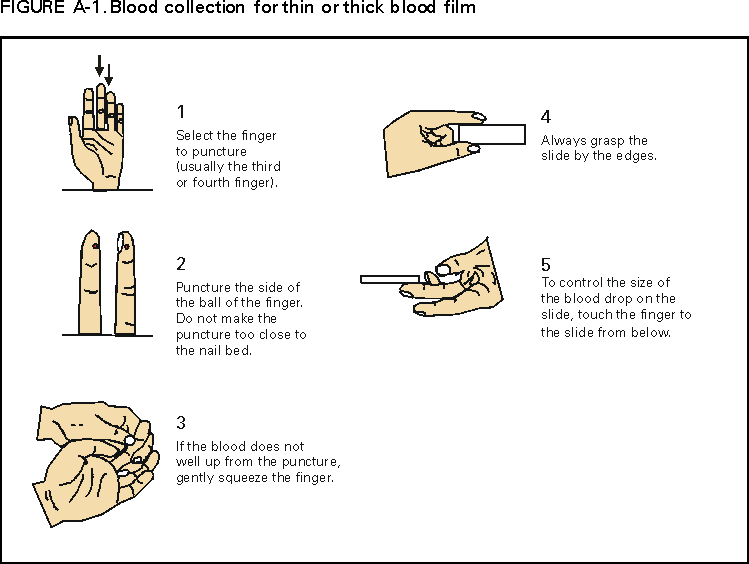 FIGURE A-1. Blood collection for thin or thick blood film

1
Select the finger to puncture (usually the third or fourth finger).

2
Puncture the side of the ball of the finger. Do not make the puncture too close to the nail bed.

3
If the blood does not well up from the puncture, gently squeeze the finger.

4
Always grasp the slide by the edges.

5
To control the size of the blood drop on the slide, touch the finger to the slide from below.