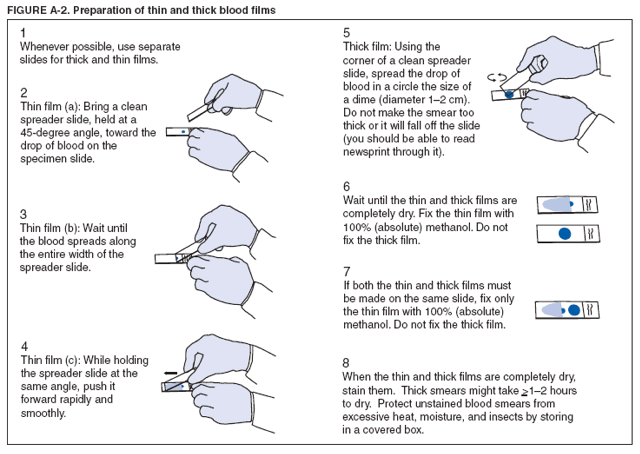 FIGURE A-2. Preparation of thin and thick blood films

1
Whenever possible, use separate slides for thick and thin films.

2
Thin film (a): Bring a clean spreader slide, held at a 45-degree angle, toward the drop of blood on the specimen slide.

3
Thin film (b): Wait until the blood spreads along the entire width of the spreader slide.

4
Thin film (c): While holding the spreader slide at the same angle, push it forward rapidly and smoothly.

5
Thick film: Using the corner of a clean spreader slide, spread the drop of blood in a circle the size of a dime (diameter 1–2 cm). Do not make the smear too thick or it will fall off the slide (you should be able to read newsprint through it).

6
Wait until the thin and thick films are completely dry. Fix the thin film with 100% (absolute) methanol. Do not fix the thick film.

7
If both the thin and thick films must be made on the same slide, fix only the thin film with 100% (absolute) methanol. Do not fix the thick film.

8
When the thin and thick films are completely dry, stain them. Thick smears might take $\geq$1–2 hours to dry. Protect unstained blood smears from excessive heat, moisture, and insects by storing in a covered box.