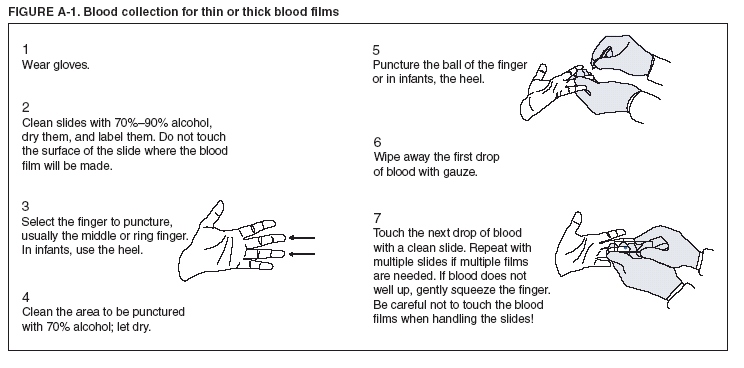 FIGURE A-1. Blood collection for thin or thick blood films

1
Wear gloves.

2
Clean slides with 70%–90% alcohol, dry them, and label them. Do not touch the surface of the slide where the blood film will be made.

3
Select the finger to puncture, usually the middle or ring finger. In infants, use the heel.

4
Clean the area to be punctured with 70% alcohol; let dry.

5
Puncture the ball of the finger or in infants, the heel.

6
Wipe away the first drop of blood with gauze.

7
Touch the next drop of blood with a clean slide. Repeat with multiple slides if multiple films are needed. If blood does not well up, gently squeeze the finger. Be careful not to touch the blood films when handling the slides!