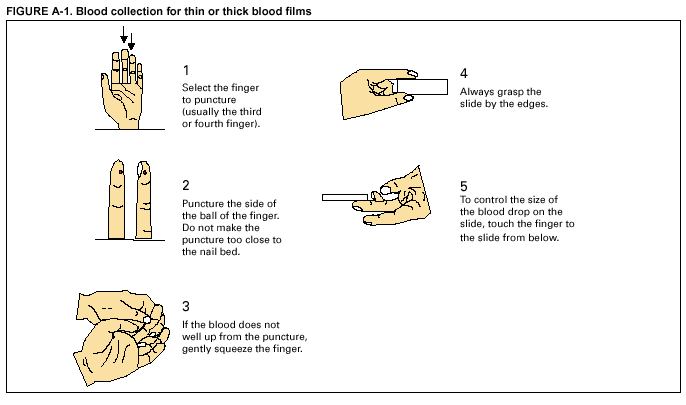 FIGURE A-1. Blood collection for thin or thick blood films

1
Select the finger to puncture (usually the third or fourth finger).

2
Puncture the side of the ball of the finger. Do not make the puncture too close to the nail bed.

3
If the blood does not well up from the puncture, gently squeeze the finger.

4
Always grasp the slide by the edges.

5
To control the size of the blood drop on the slide, touch the finger to the slide from below.