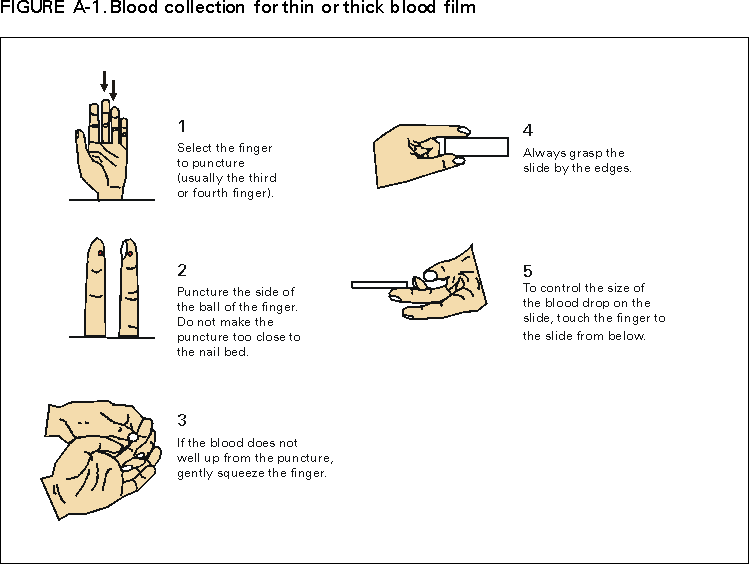 FIGURE A-1. Blood collection for thin or thick blood film

1
Select the finger to puncture (usually the third or fourth finger).

2
Puncture the side of the ball of the finger. Do not make the puncture too close to the nail bed.

3
If the blood does not well up from the puncture, gently squeeze the finger.

4
Always grasp the slide by the edges.

5
To control the size of the blood drop on the slide, touch the finger to the slide from below.