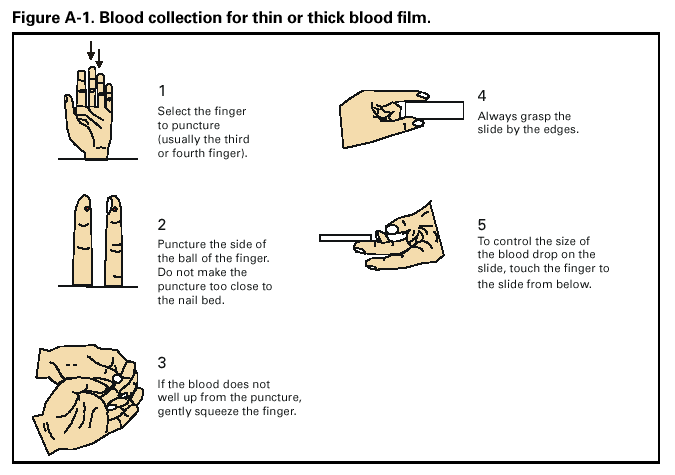 Figure A-1. Blood collection for thin or thick blood film.

1
Select the finger to puncture (usually the third or fourth finger).

2
Puncture the side of the ball of the finger. Do not make the puncture too close to the nail bed.

3
If the blood does not well up from the puncture, gently squeeze the finger.

4
Always grasp the slide by the edges.

5
To control the size of the blood drop on the slide, touch the finger to the slide from below.