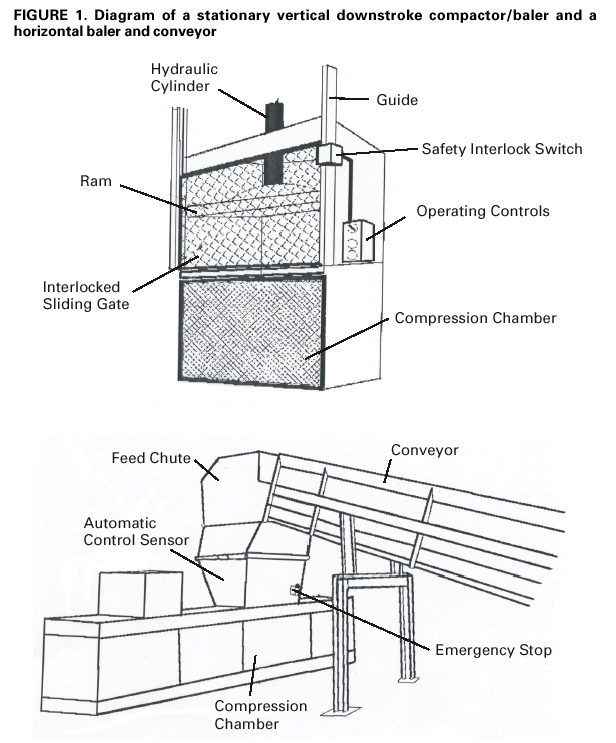 FIGURE 1. Diagram of a stationary vertical downstroke compactor/baler and a horizontal baler and conveyor

Hydraulic Cylinder

Guide

Safety Interlock Switch

Ram

Operating Controls

Interlocked Sliding Gate

Compression Chamber

Feed Chute

Conveyor

Automatic Control Sensor

Emergency Stop

Compression Chamber