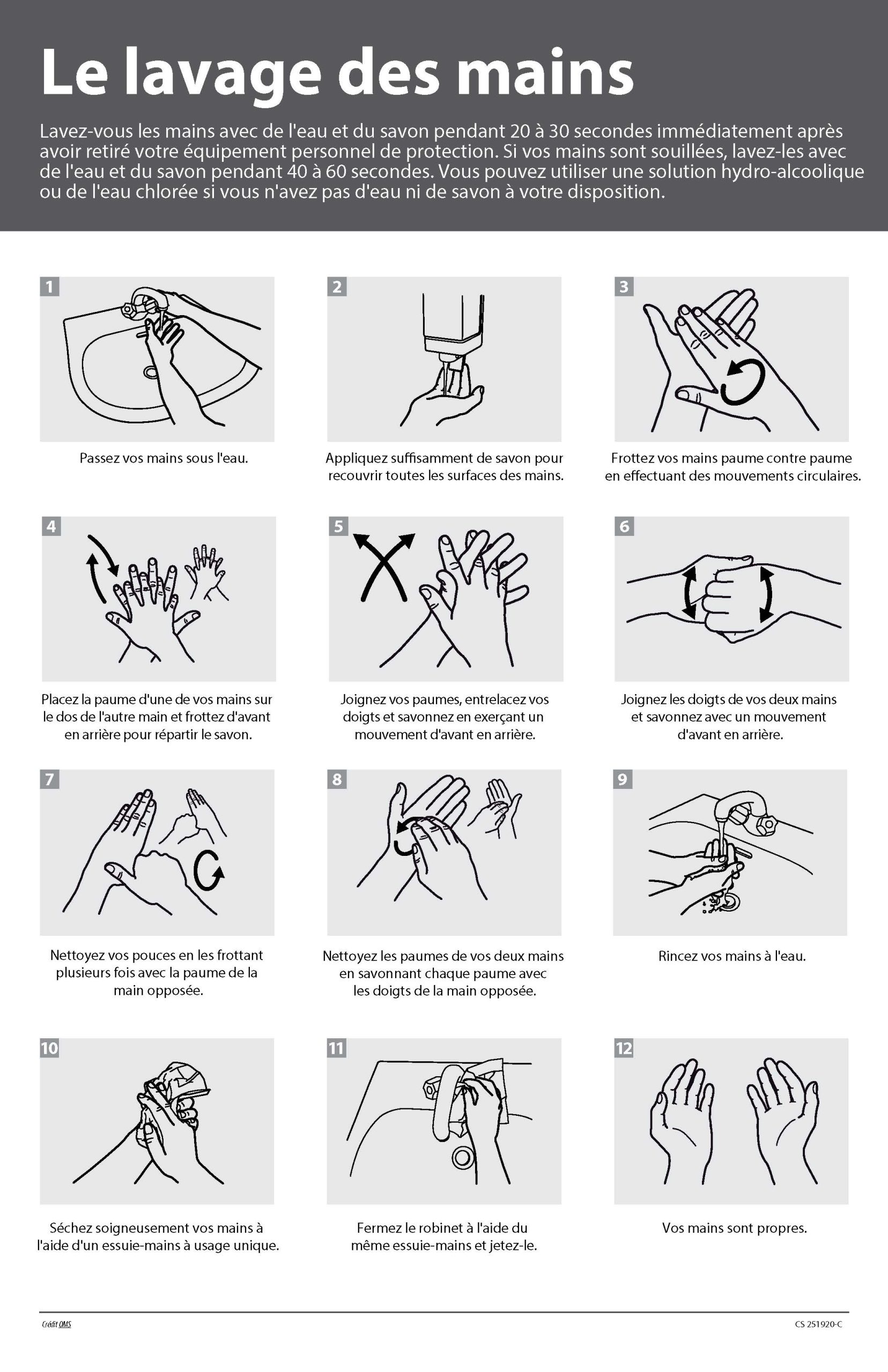 Le lavage des mains

Lavez-vous les mains avec de l'eau et du savon pendant 20 à 30 secondes immédiatement après avoir retiré votre équipement personnel de protection. Si vos mains sont souillées, lavez-les avec de l'eau et du savon pendant 40 à 60 secondes. Vous pouvez utiliser une solution hydro-alcoolique ou de l'eau chlorée si vous n'avez pas d'eau ni de savon à votre disposition.

1

Passez vos mains sous l'eau.

2

Appliquez suffisamment de savon pour recouvrir toutes les surfaces des mains.

3

Frottez vos mains paume contre paume en effectuant des mouvements circulaires.

4

Placez la paume d'une de vos mains sur le dos de l'autre main et frottez d'avant en arrière pour répartir le savon.

5

Joignez vos paumes, entrelacez vos doigts et savonnez en exerçant un mouvement d'avant en arrière.

6

Joignez les doigts de vos deux mains et savonnez avec un mouvement d'avant en arrière.

7

Nettoyez vos pouces en les frottant plusieurs fois avec la paume de la main opposée.

8

Nettoyez les paumes de vos deux mains en savonnant chaque paume avec les doigts de la main opposée.

9

Rincez vos mains à l'eau.

10

Séchez soigneusement vos mains à l'aide d'un essuie-mains à usage unique.

11

Fermez le robinet à l'aide du même essuie-mains et jetez-le.

12

Vos mains sont propres.

Crédit OMS

CS 251920-C