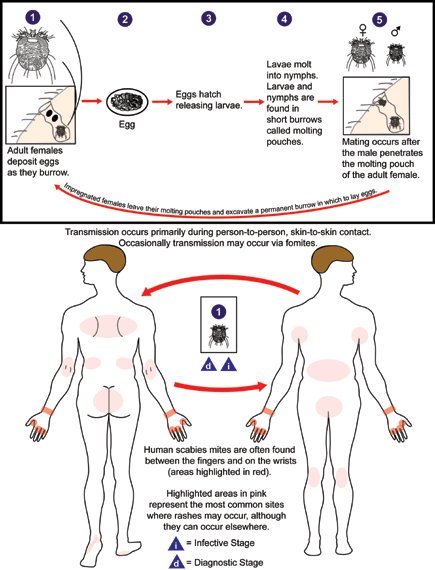 1

Adult females deposit eggs as they burrow.

2

Egg

3

Eggs hatch releasing larvae.

4

Lavae molt into nymphs. Larvae and nymphs are found in short burrows called molting pouches.

5

♀ ♂

Mating occurs after the male penetrates the molting pouch of the adult female.

Impregnated females leave their molting pouches and excavate a permanent burrow in which to lay eggs.

Transmission occurs primarily during person-to-person, skin-to-skin contact. Occasionally transmission may occur via fomites.

1

d i

Human scabies mites are often found between the fingers and on the wrists (areas highlighted in red).

Highlighted areas in pink represent the most common sites where rashes may occur, although they can occur elsewhere.

i = Infective Stage

d = Diagnostic Stage