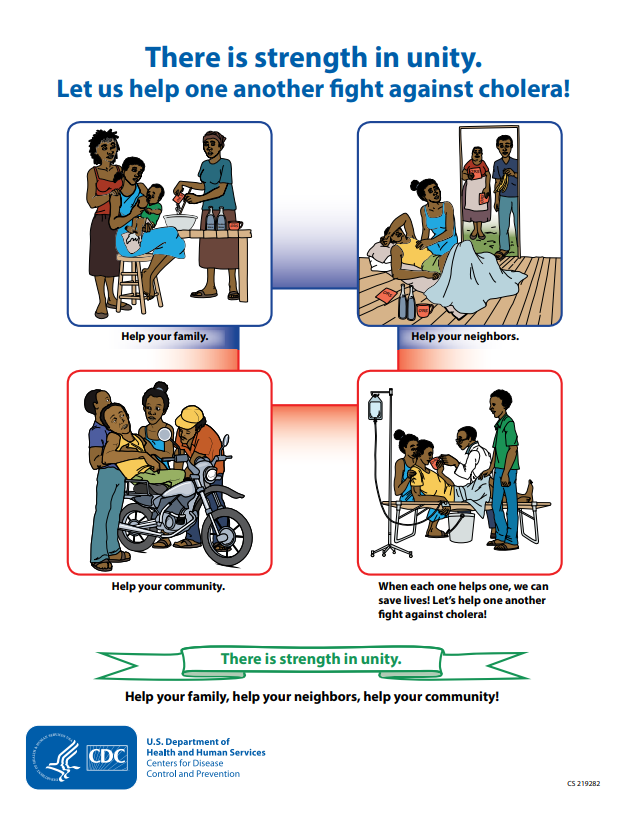 There is strength in unity.
Let us help one another fight against cholera!

Help your family.

Help your neighbors.

Help your community.

When each one helps one, we can save lives! Let's help one another fight against cholera!

There is strength in unity.

Help your family, help your neighbors, help your community!

CDC

U.S. Department of Health and Human Services
Centers for Disease Control and Prevention

CS 219282