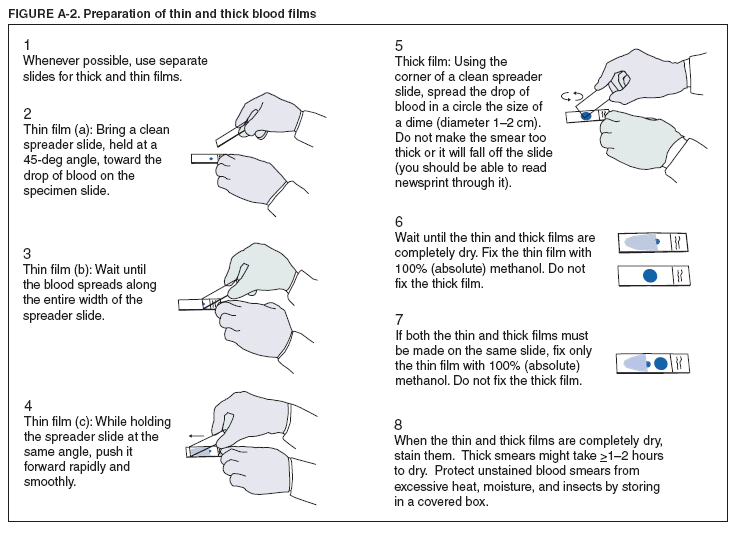 FIGURE A-2. Preparation of thin and thick blood films

1
Whenever possible, use separate slides for thick and thin films.

2
Thin film (a): Bring a clean spreader slide, held at a 45-deg angle, toward the drop of blood on the specimen slide.

3
Thin film (b): Wait until the blood spreads along the entire width of the spreader slide.

4
Thin film (c): While holding the spreader slide at the same angle, push it forward rapidly and smoothly.

5
Thick film: Using the corner of a clean spreader slide, spread the drop of blood in a circle the size of a dime (diameter 1–2 cm). Do not make the smear too thick or it will fall off the slide (you should be able to read newsprint through it).

6
Wait until the thin and thick films are completely dry. Fix the thin film with 100% (absolute) methanol. Do not fix the thick film.

7
If both the thin and thick films must be made on the same slide, fix only the thin film with 100% (absolute) methanol. Do not fix the thick film.

8
When the thin and thick films are completely dry, stain them. Thick smears might take $\geq$1–2 hours to dry. Protect unstained blood smears from excessive heat, moisture, and insects by storing in a covered box.