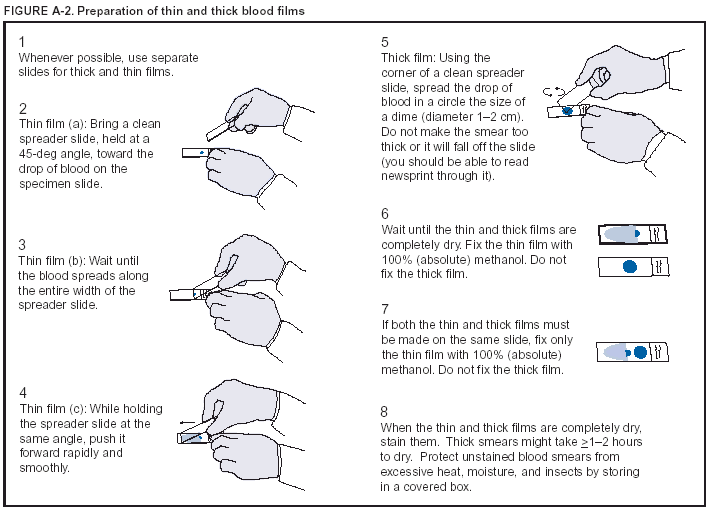 FIGURE A-2. Preparation of thin and thick blood films

1
Whenever possible, use separate slides for thick and thin films.

2
Thin film (a): Bring a clean spreader slide, held at a 45-deg angle, toward the drop of blood on the specimen slide.

3
Thin film (b): Wait until the blood spreads along the entire width of the spreader slide.

4
Thin film (c): While holding the spreader slide at the same angle, push it forward rapidly and smoothly.

5
Thick film: Using the corner of a clean spreader slide, spread the drop of blood in a circle the size of a dime (diameter 1–2 cm). Do not make the smear too thick or it will fall off the slide (you should be able to read newsprint through it).

6
Wait until the thin and thick films are completely dry. Fix the thin film with 100% (absolute) methanol. Do not fix the thick film.

7
If both the thin and thick films must be made on the same slide, fix only the thin film with 100% (absolute) methanol. Do not fix the thick film.

8
When the thin and thick films are completely dry, stain them. Thick smears might take $\geq$1–2 hours to dry. Protect unstained blood smears from excessive heat, moisture, and insects by storing in a covered box.