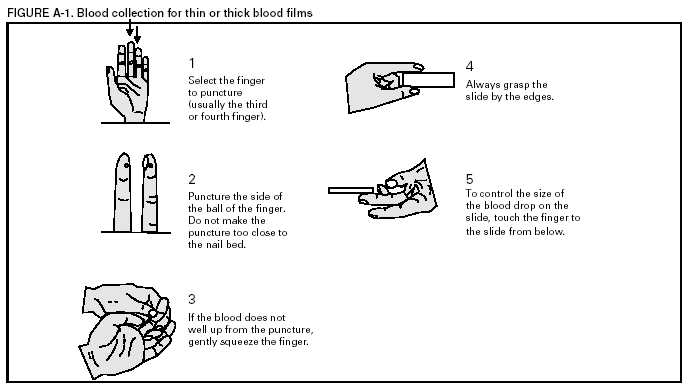 FIGURE A-1. Blood collection for thin or thick blood films

1
Select the finger to puncture (usually the third or fourth finger).

2
Puncture the side of the ball of the finger. Do not make the puncture too close to the nail bed.

3
If the blood does not well up from the puncture, gently squeeze the finger.

4
Always grasp the slide by the edges.

5
To control the size of the blood drop on the slide, touch the finger to the slide from below.