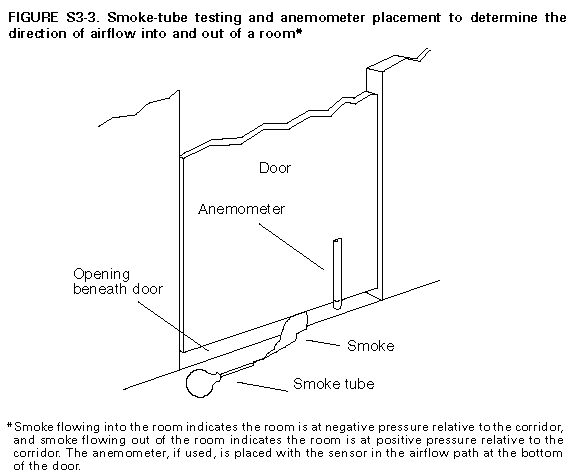 FIGURE S3-3. Smoke-tube testing and anemometer placement to determine the direction of airflow into and out of a room*

Door

Anemometer

Opening beneath door

Smoke

Smoke tube

*Smoke flowing into the room indicates the room is at negative pressure relative to the corridor, and smoke flowing out of the room indicates the room is at positive pressure relative to the corridor. The anemometer, if used, is placed with the sensor in the airflow path at the bottom of the door.